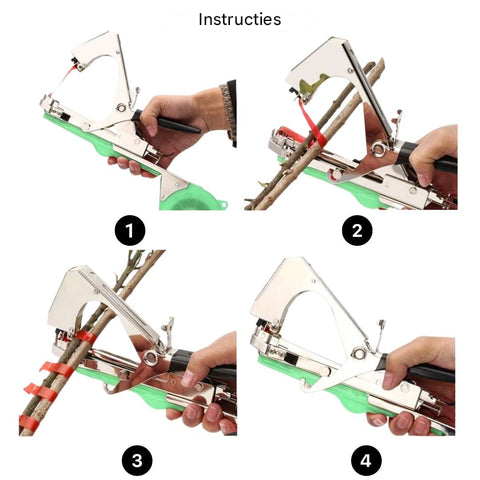 Instructies

1

2

3

4