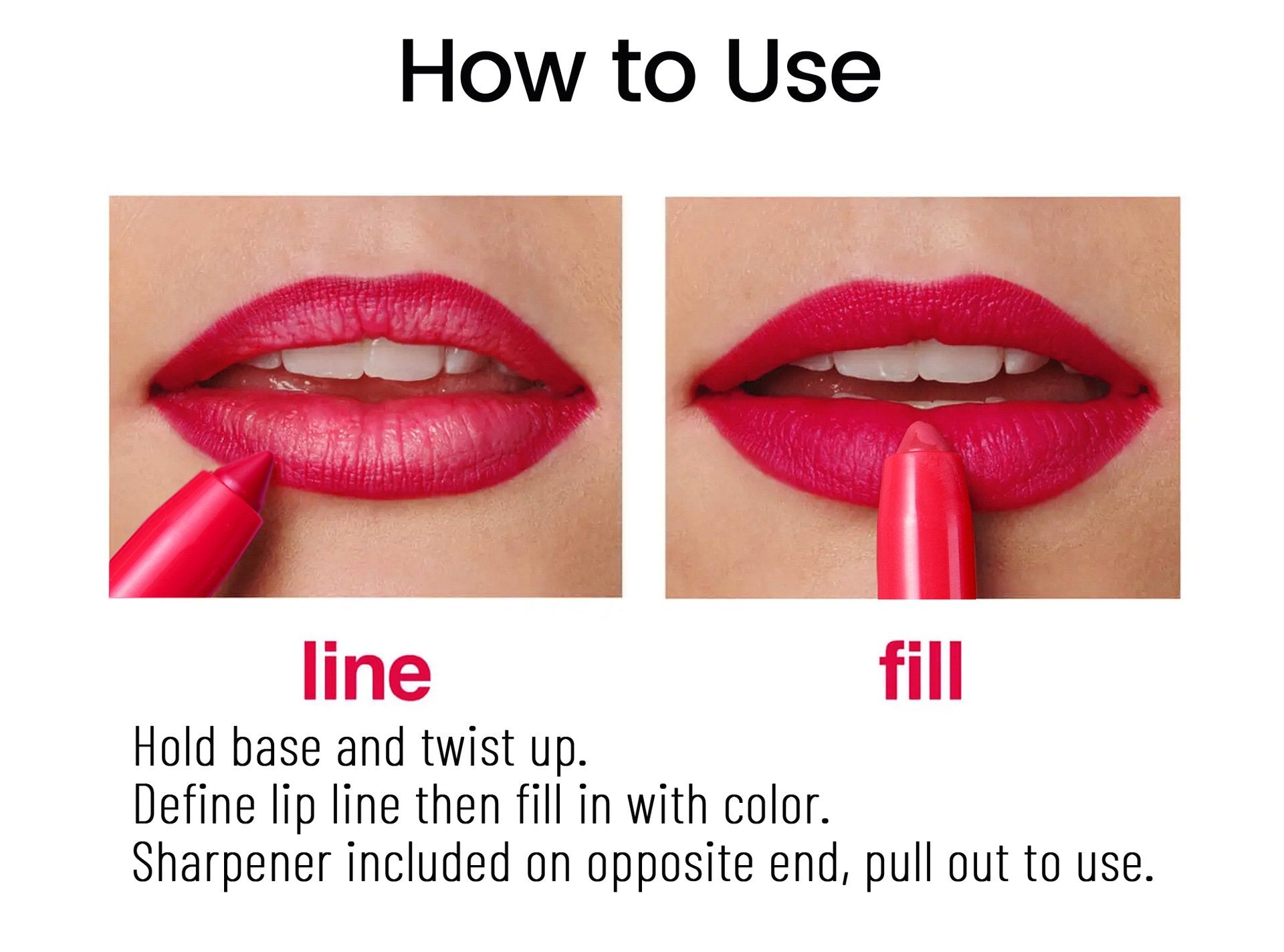 How to Use

line

fill

Hold base and twist up.
Define lip line then fill in with color.
Sharpener included on opposite end, pull out to use.