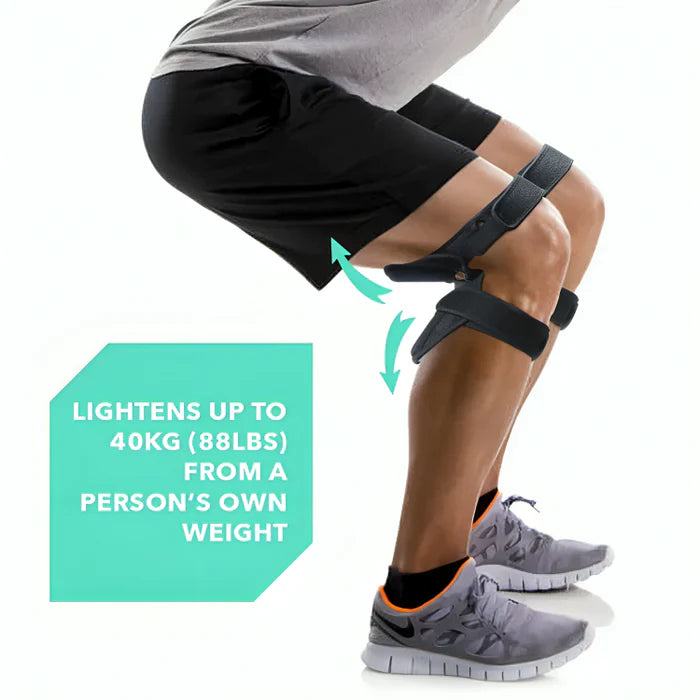 LIGHTENS UP TO 40KG (88LBS) FROM A PERSON'S OWN WEIGHT