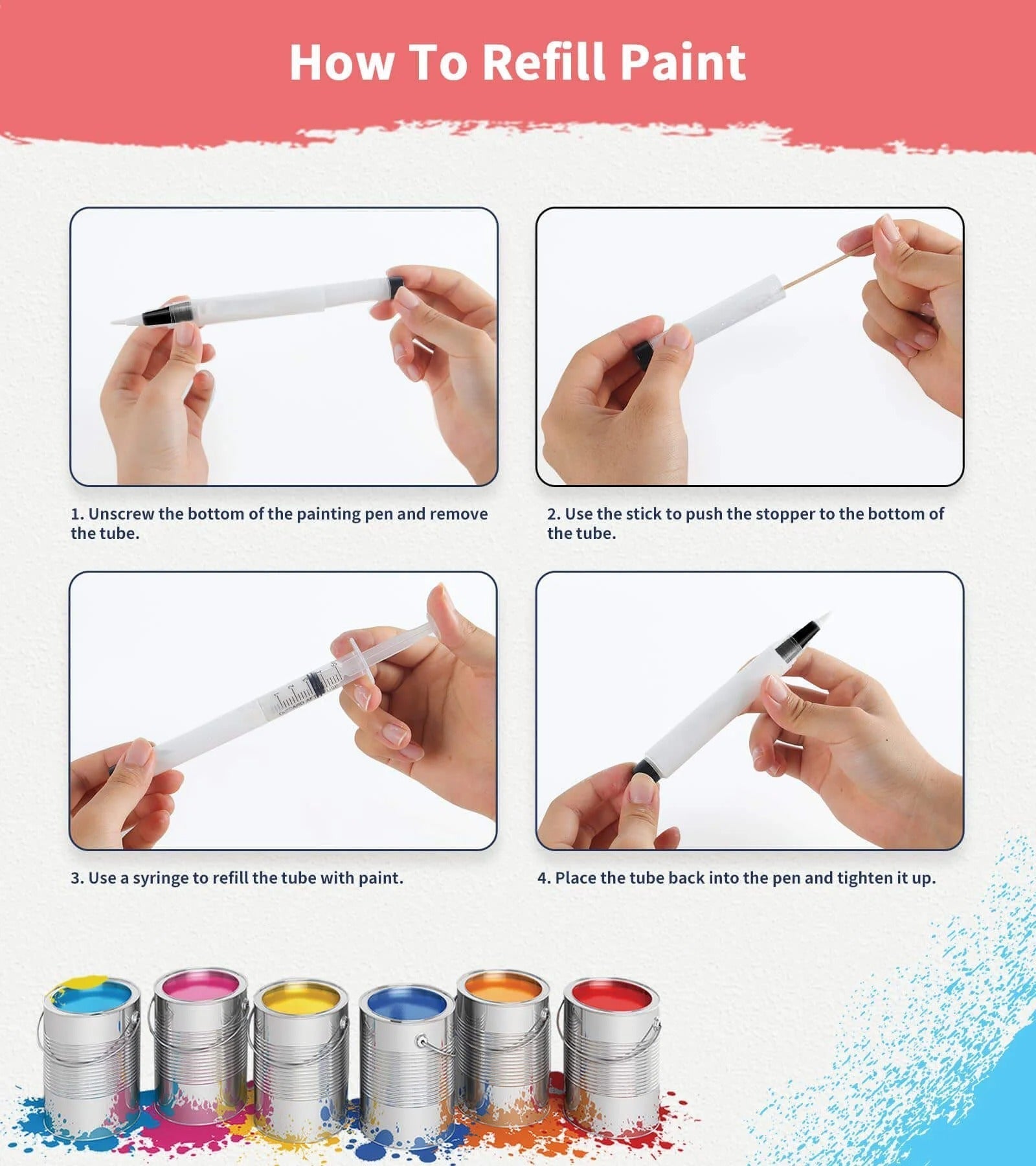 How To Refill Paint

1. Unscrew the bottom of the painting pen and remove the tube.

2. Use the stick to push the stopper to the bottom of the tube.

3. Use a syringe to refill the tube with paint.

4. Place the tube back into the pen and tighten it up.