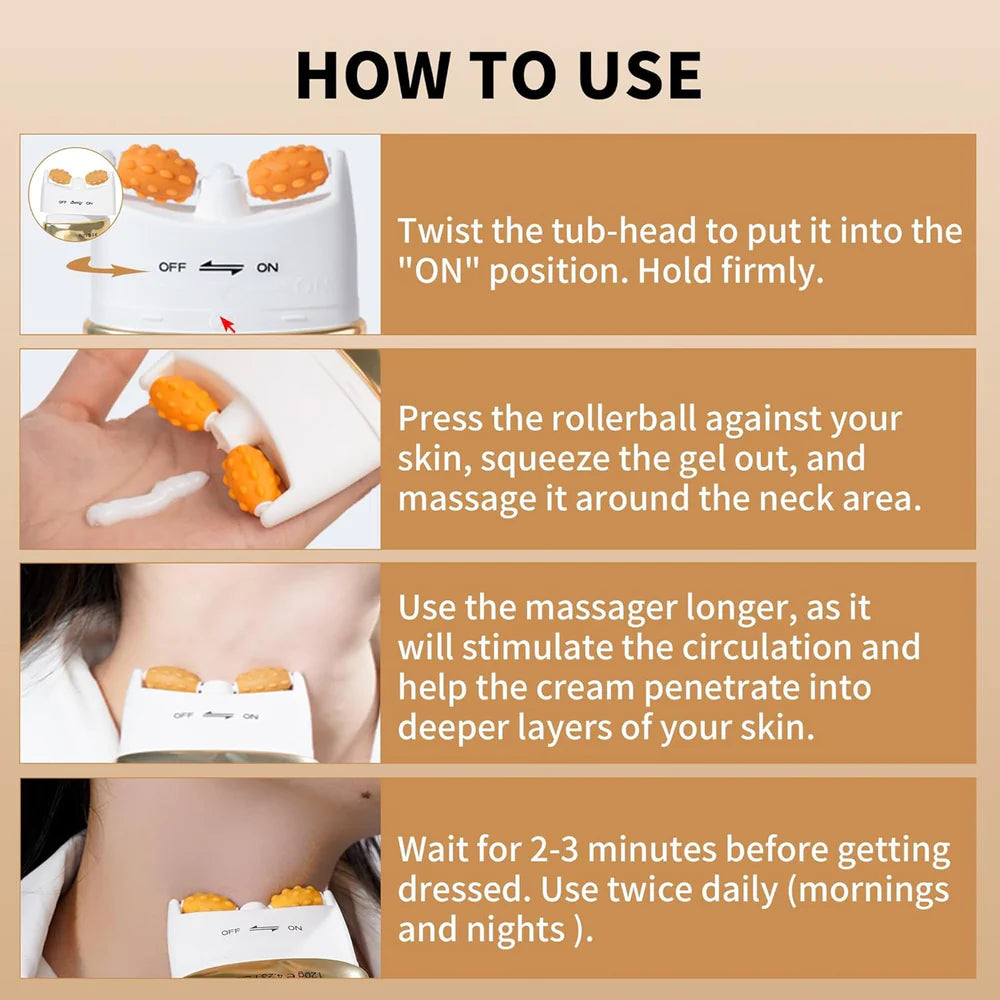 HOW TO USE

OFF ON

OFF ON

Twist the tub-head to put it into the "ON" position. Hold firmly.

Press the rollerball against your skin, squeeze the gel out, and massage it around the neck area.

OFF ON

Use the massager longer, as it will stimulate the circulation and help the cream penetrate into deeper layers of your skin.

OFF ON

Wait for 2-3 minutes before getting dressed. Use twice daily (mornings and nights ).