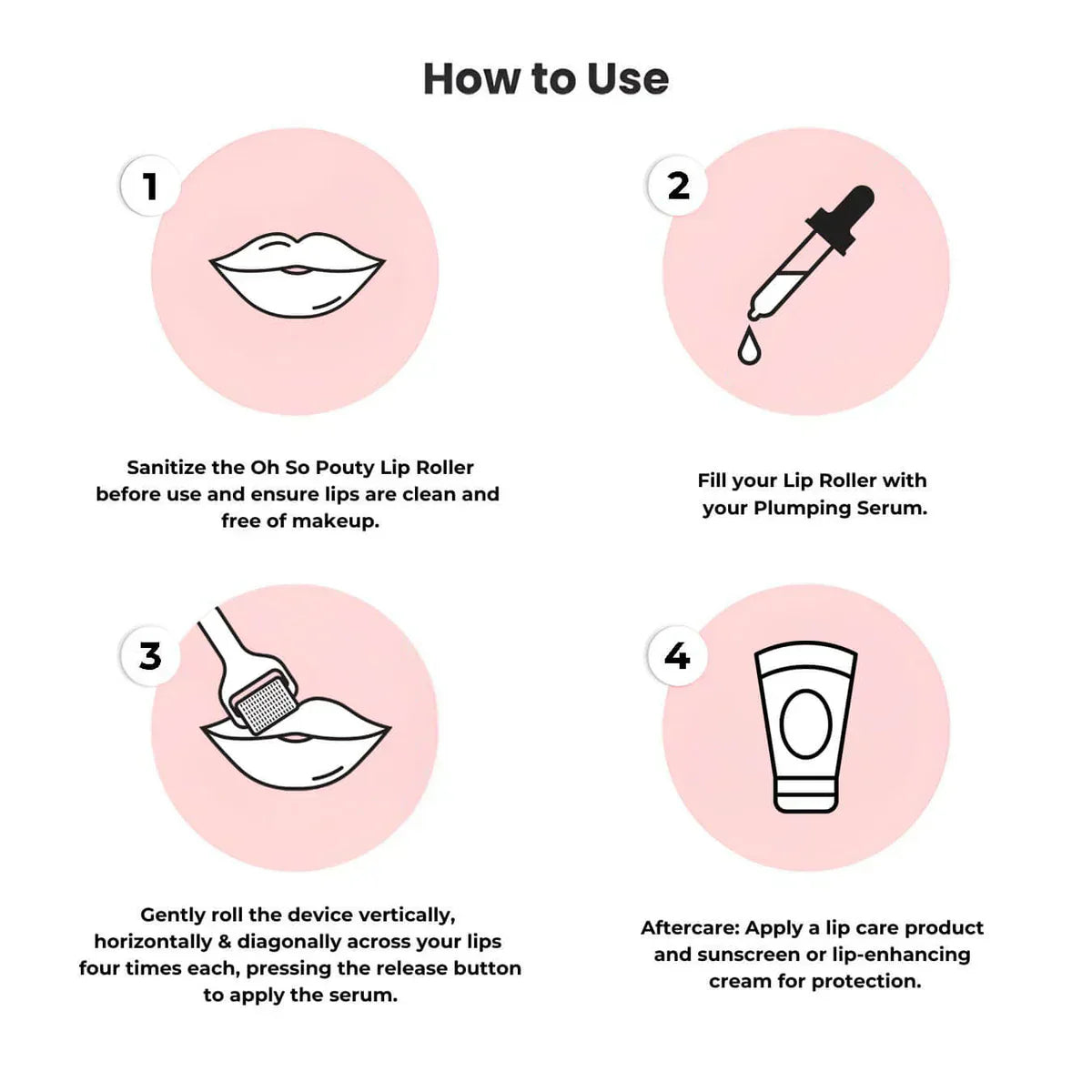 How to Use

1

Sanitize the Oh So Pouty Lip Roller before use and ensure lips are clean and free of makeup.

2

Fill your Lip Roller with your Plumping Serum.

3

Gently roll the device vertically, horizontally & diagonally across your lips four times each, pressing the release button to apply the serum.

4

Aftercare: Apply a lip care product and sunscreen or lip-enhancing cream for protection.