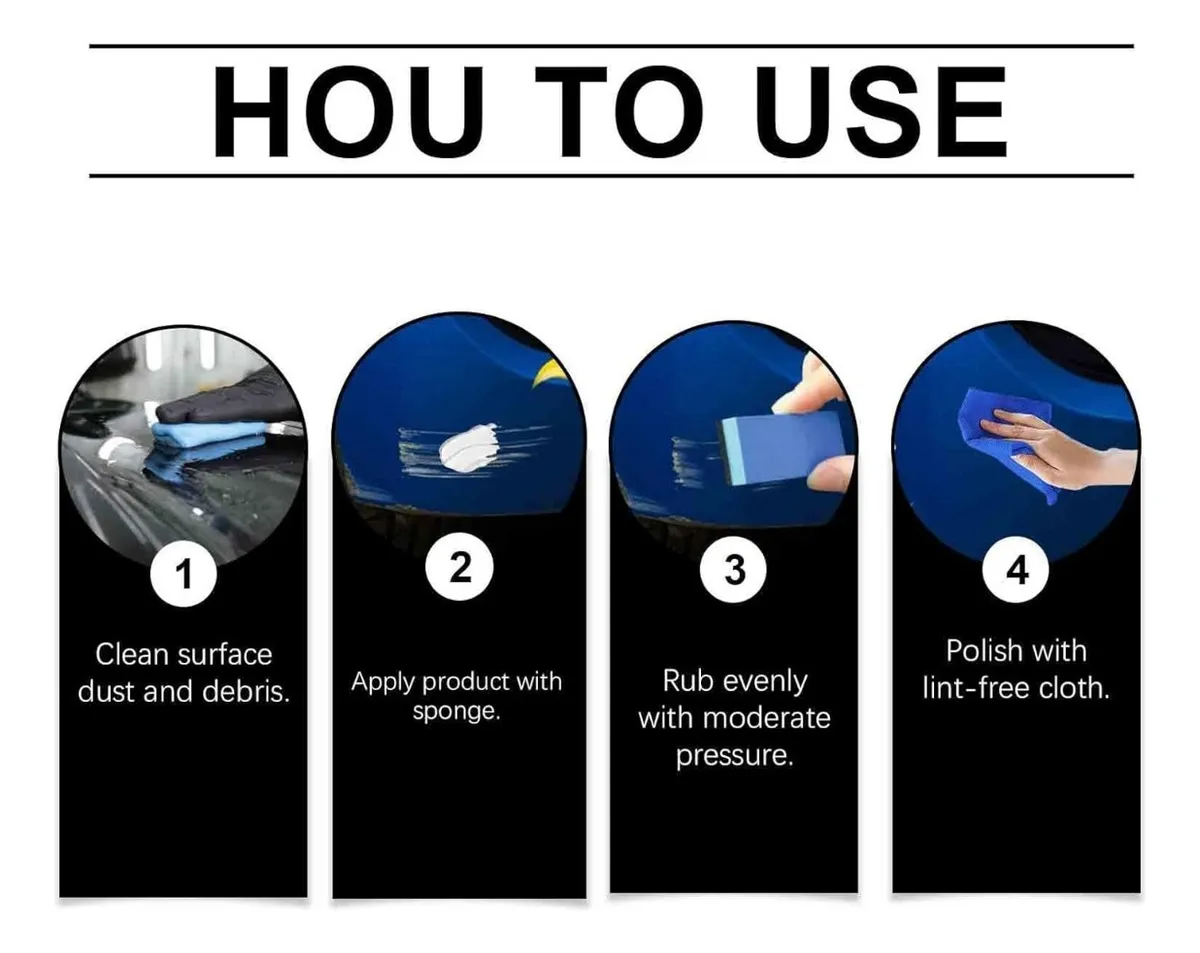 HOU TO USE

1

Clean surface dust and debris.

2

Apply product with sponge.

3

Rub evenly with moderate pressure.

4

Polish with lint-free cloth.