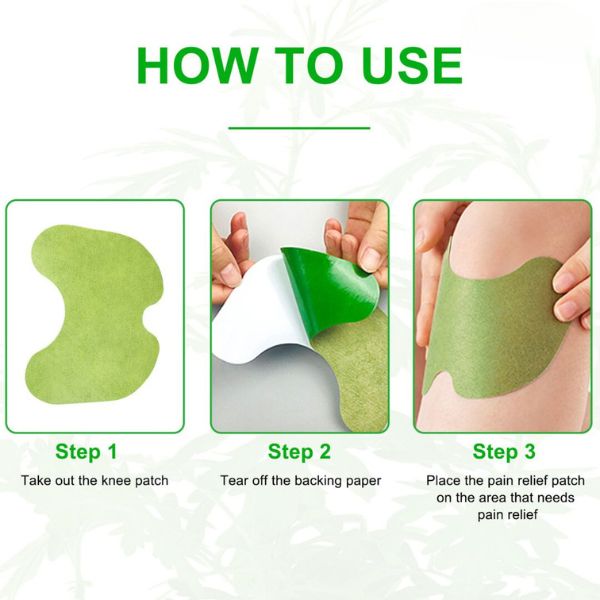 HOW TO USE

Step 1
Take out the knee patch

Step 2
Tear off the backing paper

Step 3
Place the pain relief patch on the area that needs pain relief