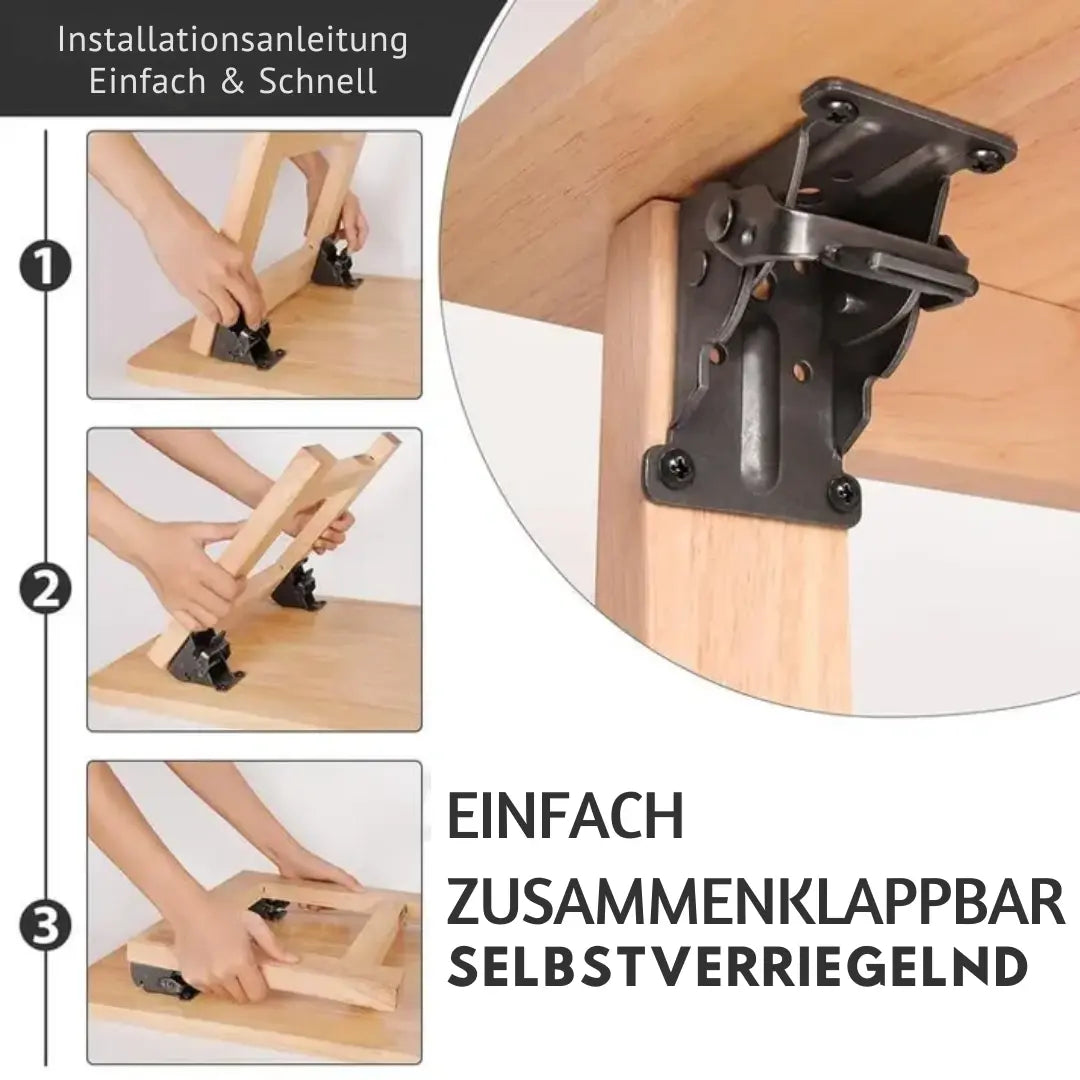 Installationsanleitung
Einfach & Schnell

1

2

3

EINFACH
ZUSAMMENKLAPPBAR
SELBSTVERRIEGELND