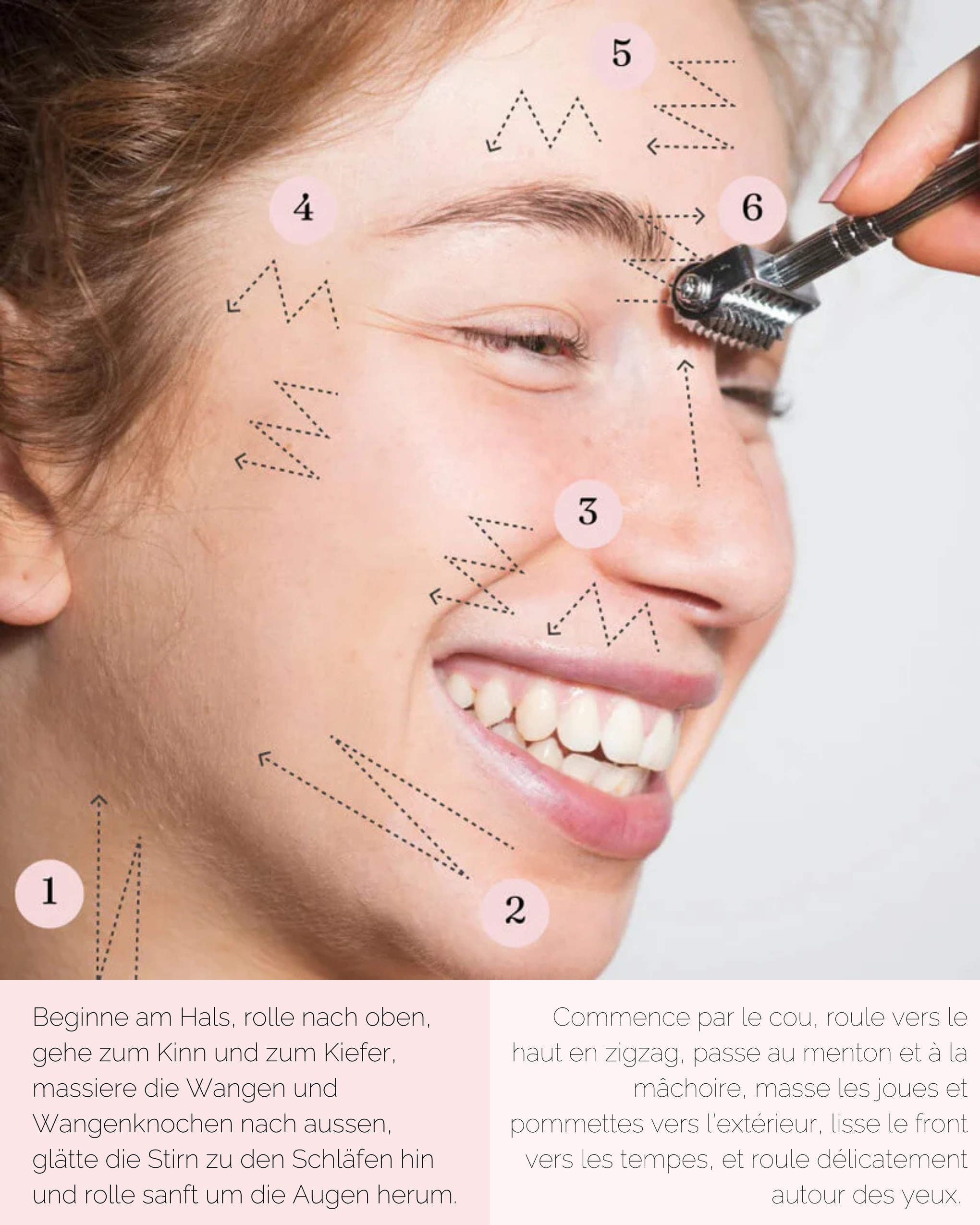 5

4

6

3

1

2

Beginne am Hals, rolle nach oben, gehe zum Kinn und zum Kiefer, massiere die Wangen und Wangenknochen nach aussen, glätte die Stirn zu den Schläfen hin und rolle sanft um die Augen herum.

Commence par le cou, roule vers le haut en zigzag, passe au menton et à la mâchoire, masse les joues et pommettes vers l'extérieur, lisse le front vers les tempes, et roule délicatement autour des yeux.