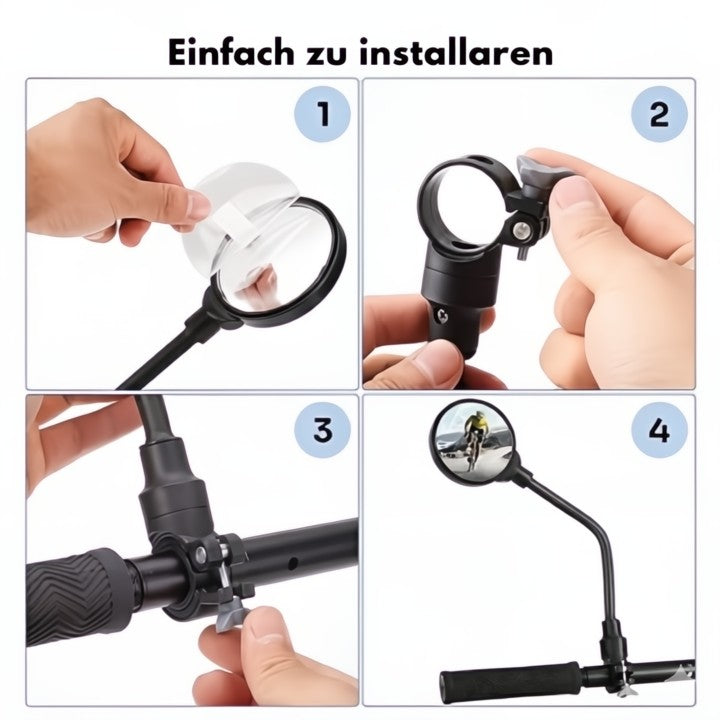 Einfach zu installaren

1

2

3

4