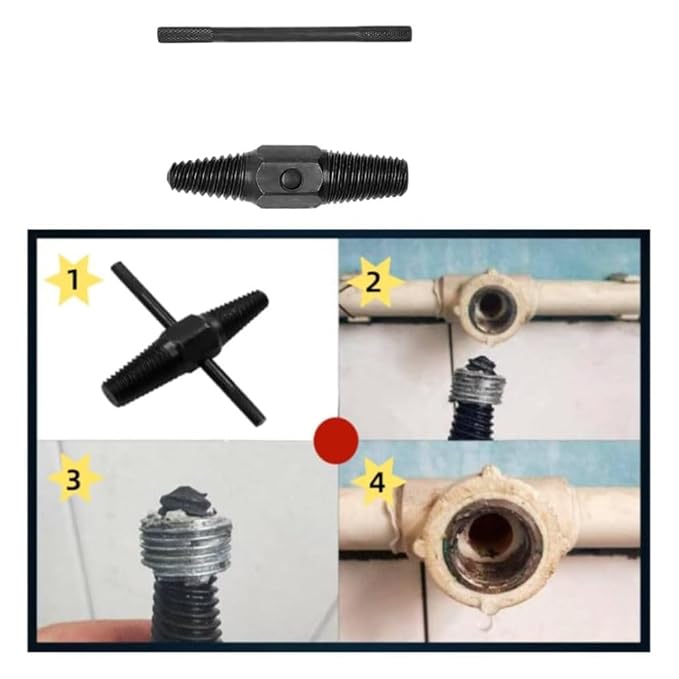 1

2

3

4