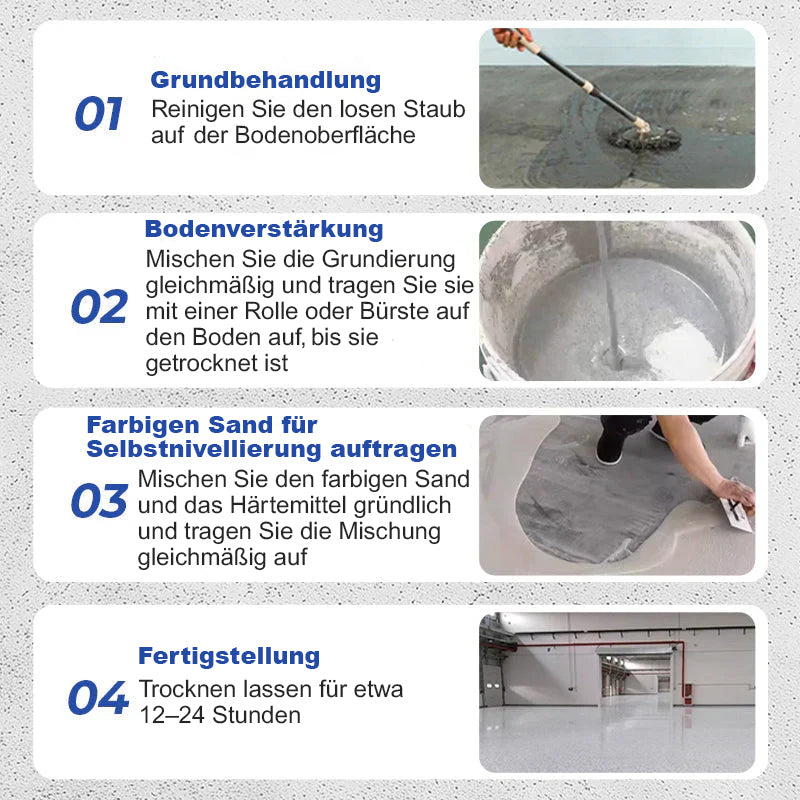 01
Grundbehandlung
Reinigen Sie den losen Staub auf der Bodenoberfläche

02
Bodenverstärkung
Mischen Sie die Grundierung gleichmäßig und tragen Sie sie mit einer Rolle oder Bürste auf den Boden auf, bis sie getrocknet ist

03
Farbigen Sand für Selbstnivellierung auftragen
Mischen Sie den farbigen Sand und das Härtemittel gründlich und tragen Sie die Mischung gleichmäßig auf

04
Fertigstellung
Trocknen lassen für etwa 12–24 Stunden