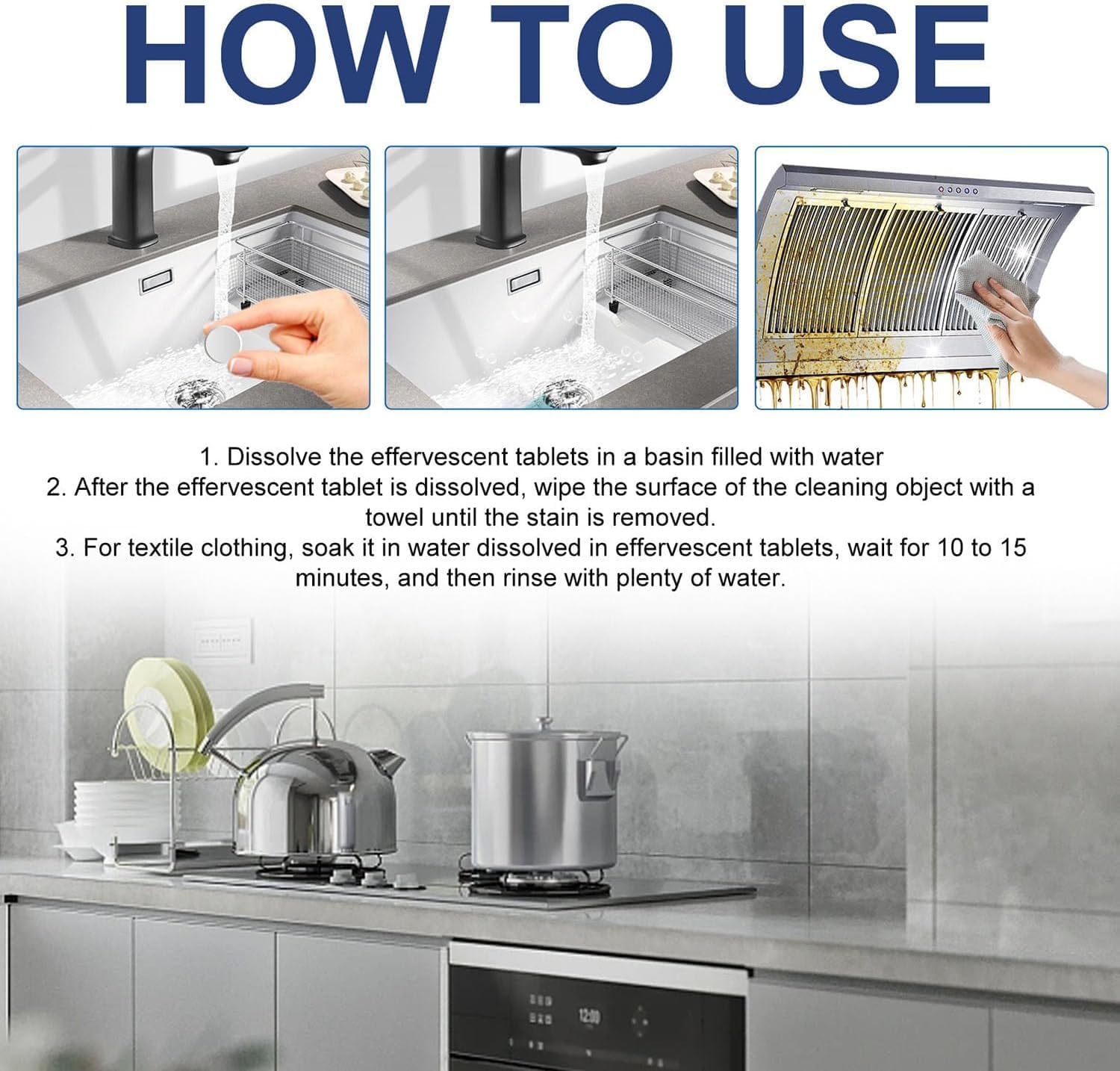 HOW TO USE

1. Dissolve the effervescent tablets in a basin filled with water
2. After the effervescent tablet is dissolved, wipe the surface of the cleaning object with a towel until the stain is removed.
3. For textile clothing, soak it in water dissolved in effervescent tablets, wait for 10 to 15 minutes, and then rinse with plenty of water.

12:00