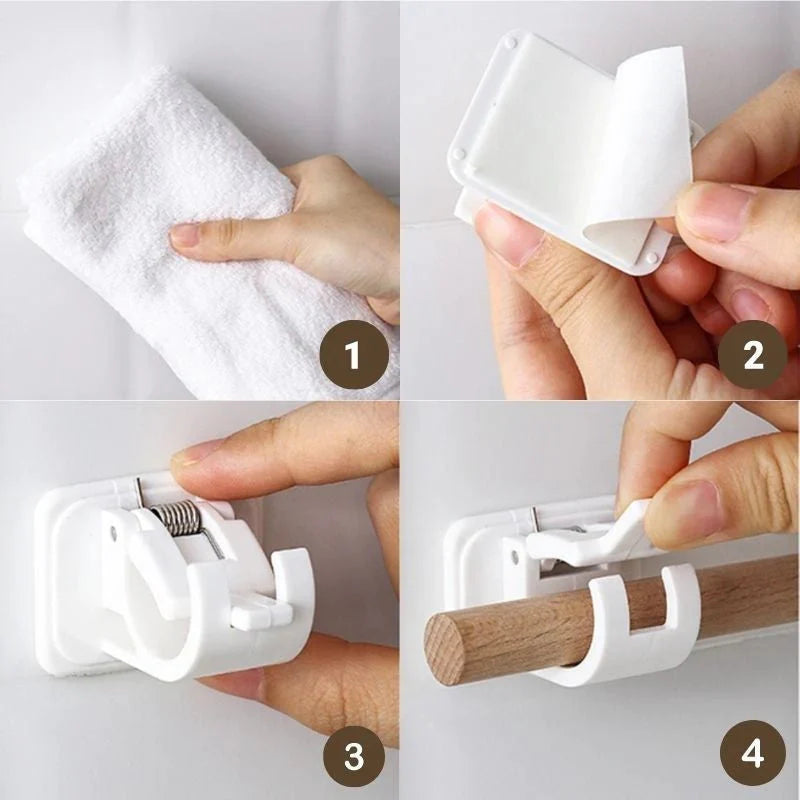 1

2

3

4