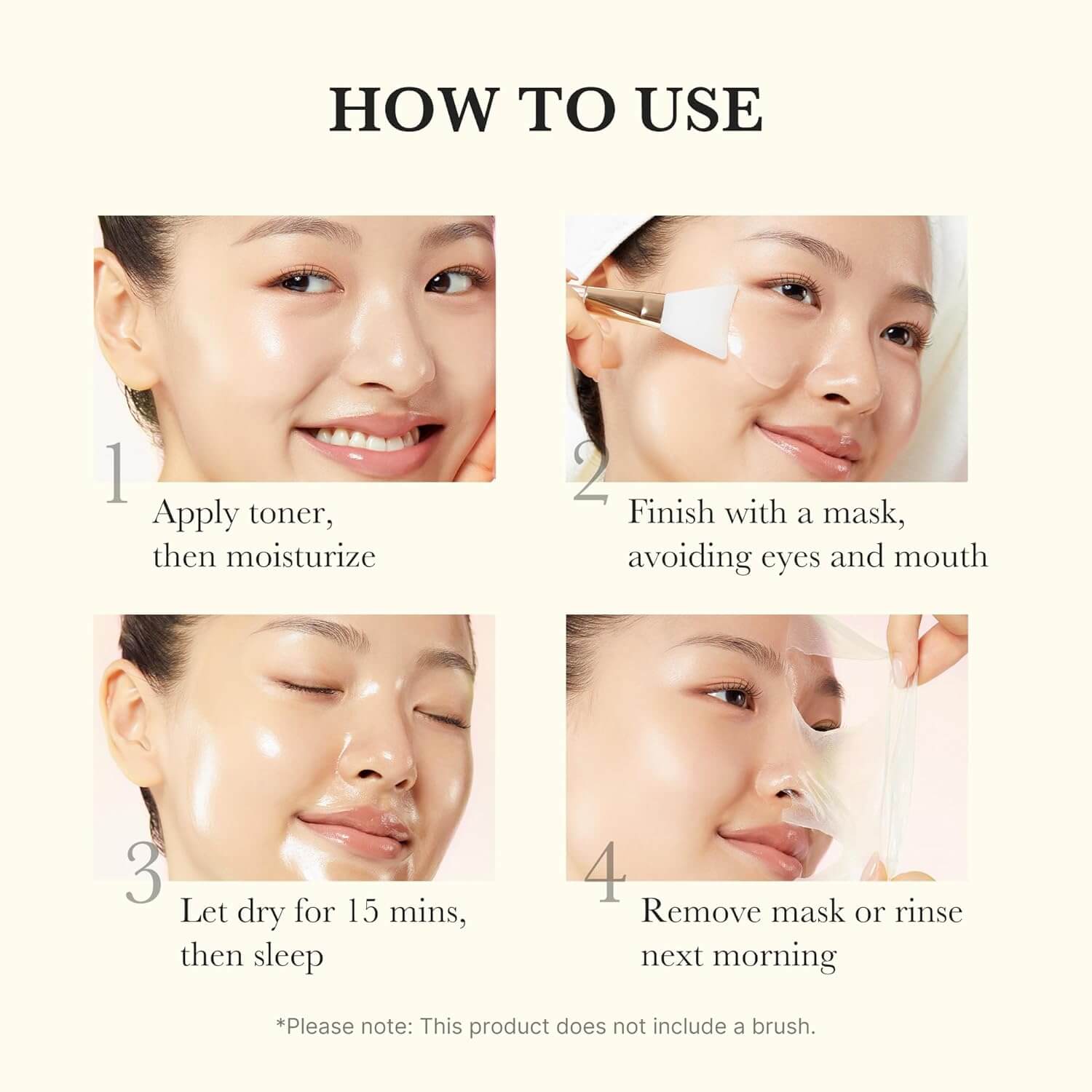 HOW TO USE

1
Apply toner, then moisturize

2
Finish with a mask, avoiding eyes and mouth

3
Let dry for 15 mins, then sleep

4
Remove mask or rinse next morning

*Please note: This product does not include a brush.