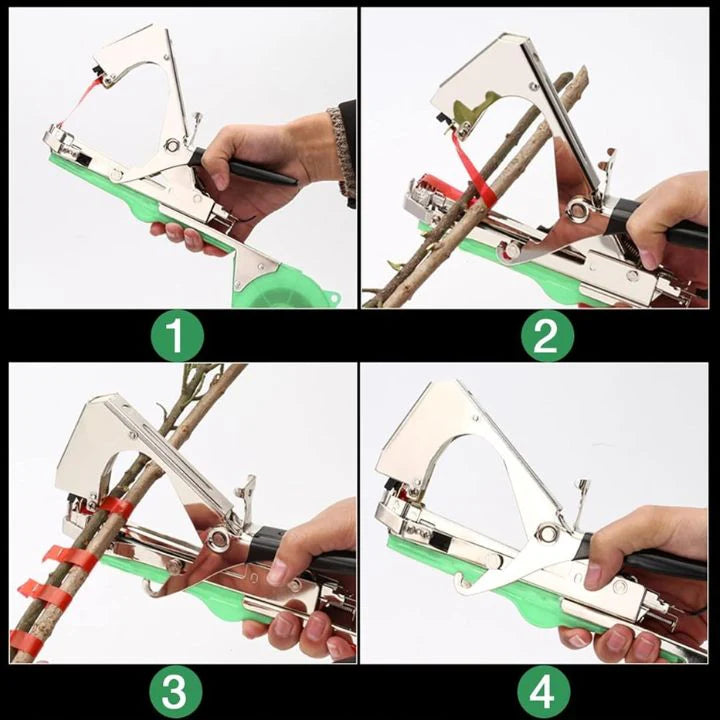 1
2
3
4